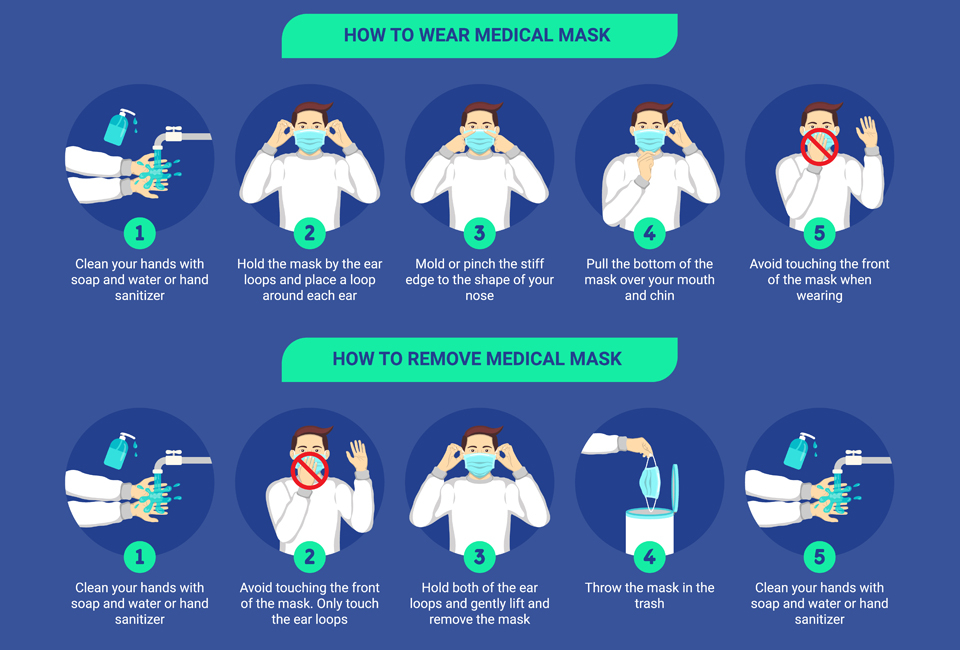 HOW TO WEAR MEDICAL MASK

1
Clean your hands with soap and water or hand sanitizer

2
Hold the mask by the ear loops and place a loop around each ear

3
Mold or pinch the stiff edge to the shape of your nose

4
Pull the bottom of the mask over your mouth and chin

5
Avoid touching the front of the mask when wearing

HOW TO REMOVE MEDICAL MASK

1
Clean your hands with soap and water or hand sanitizer

2
Avoid touching the front of the mask. Only touch the ear loops

3
Hold both of the ear loops and gently lift and remove the mask

4
Throw the mask in the trash

5
Clean your hands with soap and water or hand sanitizer